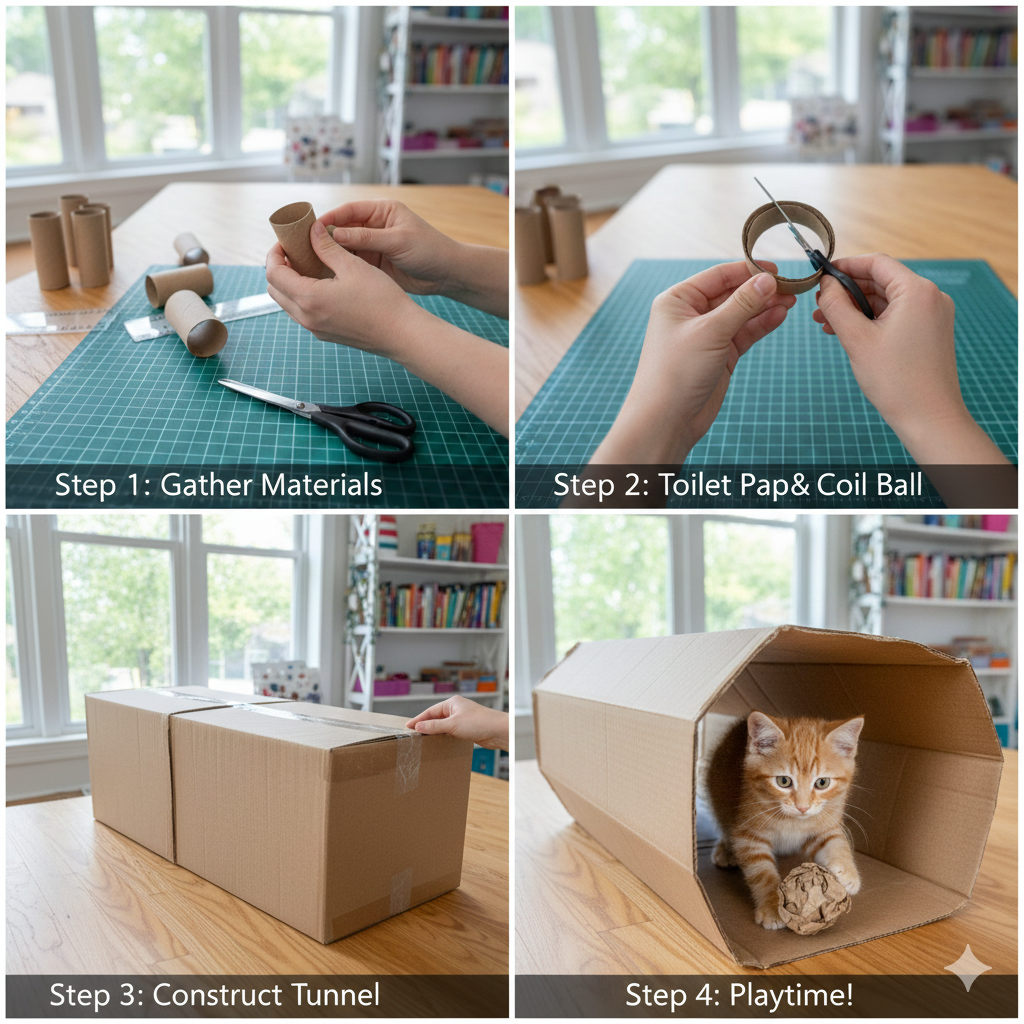 Step 1: Gather Materials

Step 2: Toilet Pap& Coil Ball

Step 3: Construct Tunnel

Step 4: Playtime!